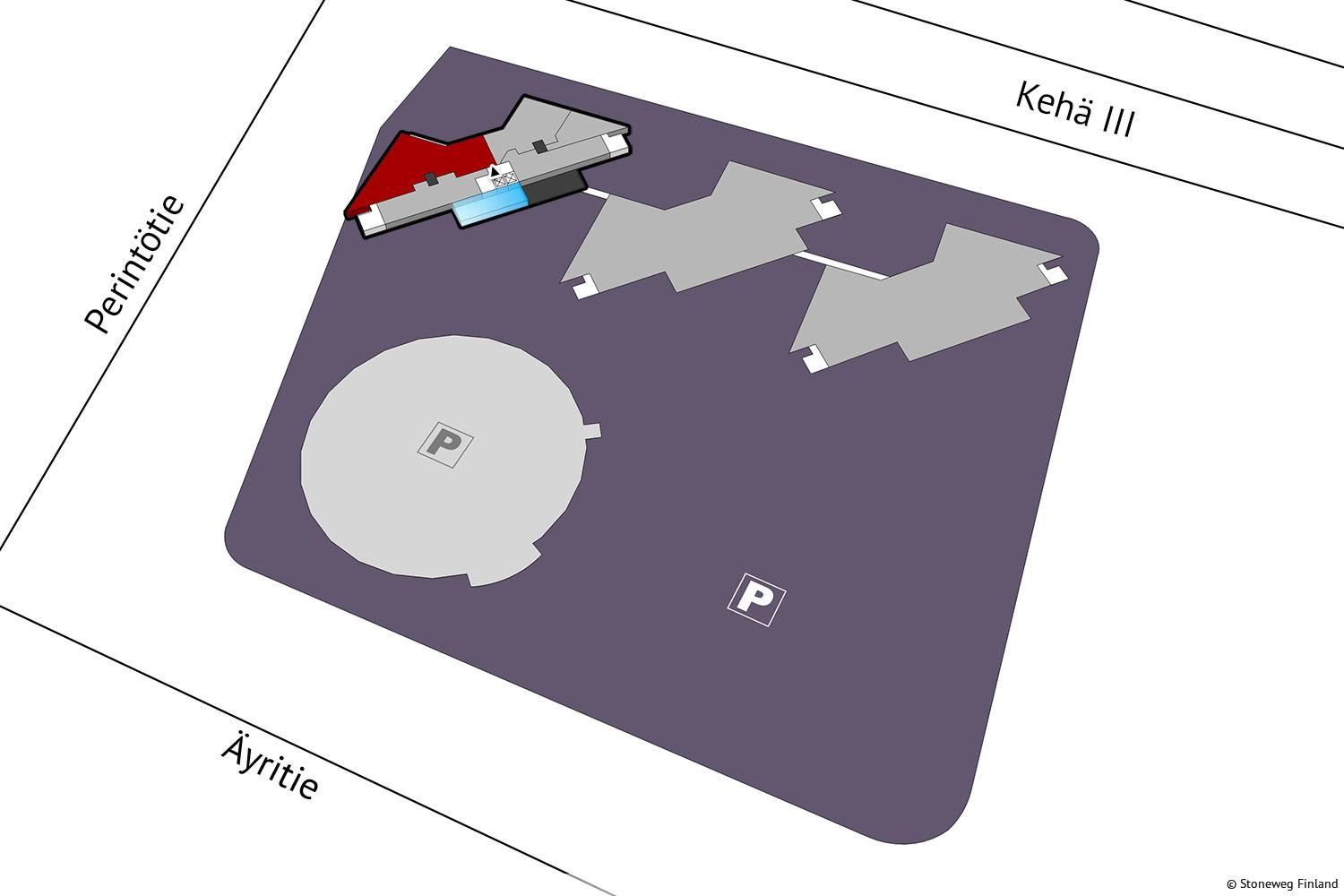 Kehä III

Perintötie

P

P

Äyritie

© Stoneweg Finland