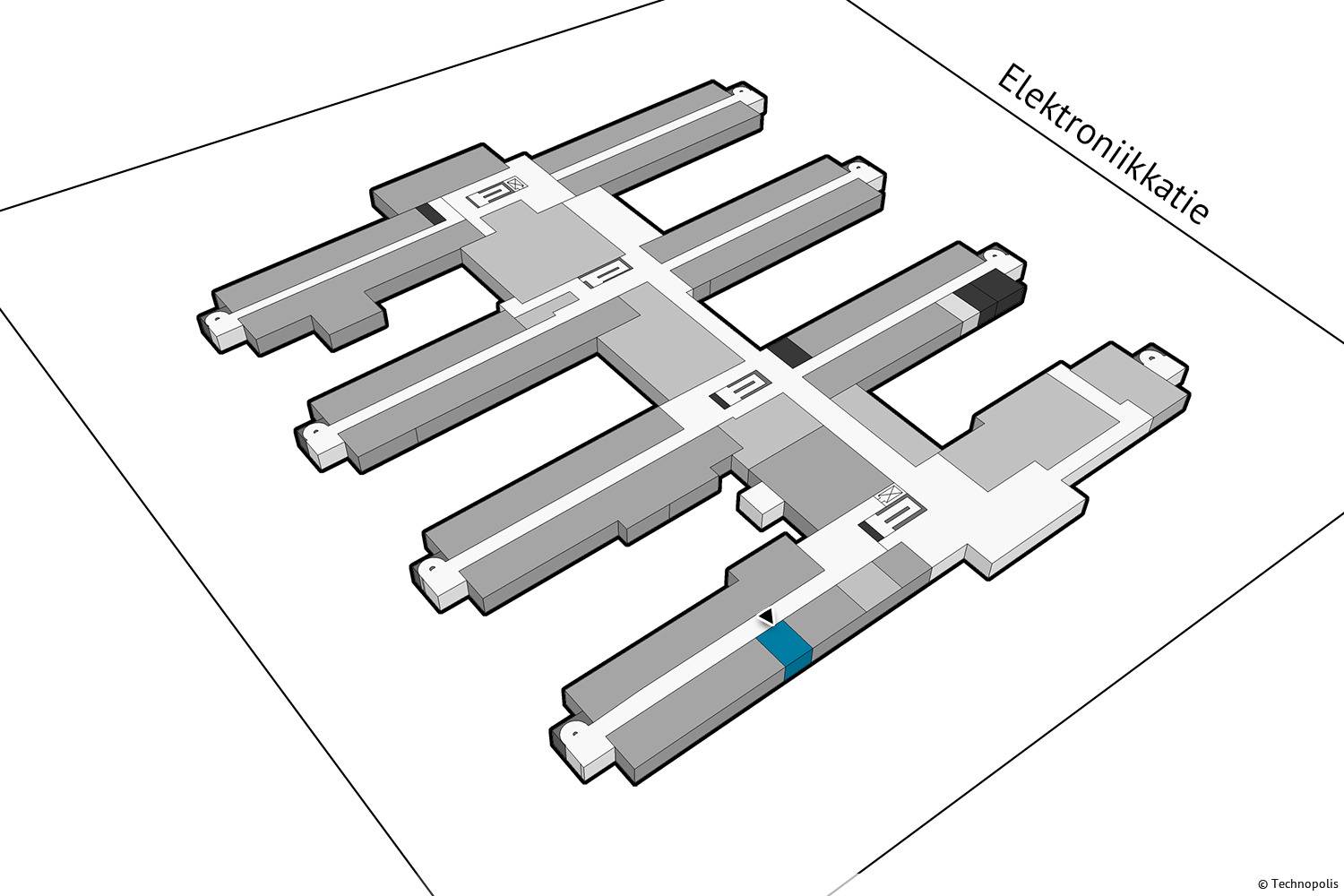 Elektroniikkatie

© Technopolis