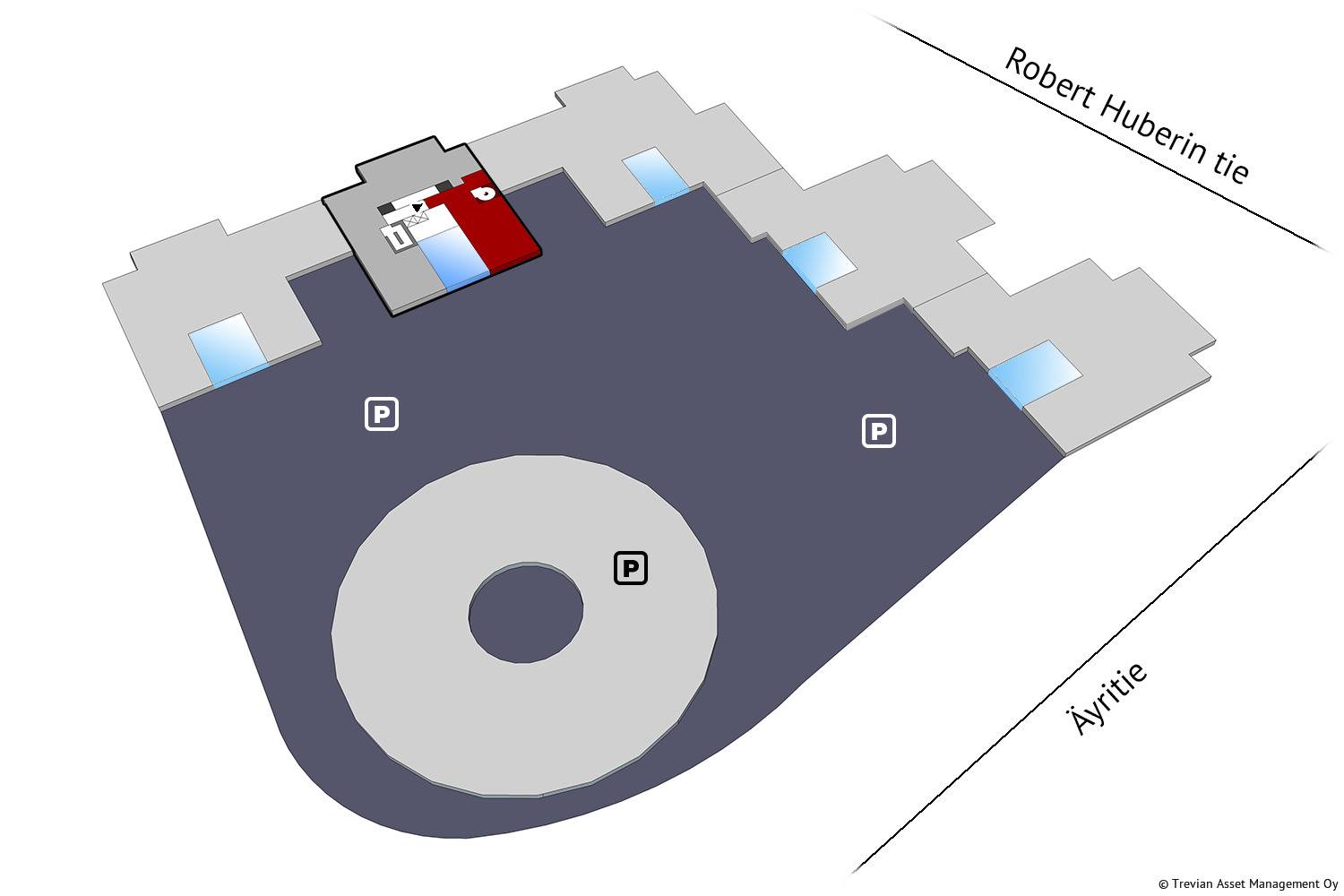 Robert Huberin tie

P

P

P

Äyritie

© Trevian Asset Management Oy