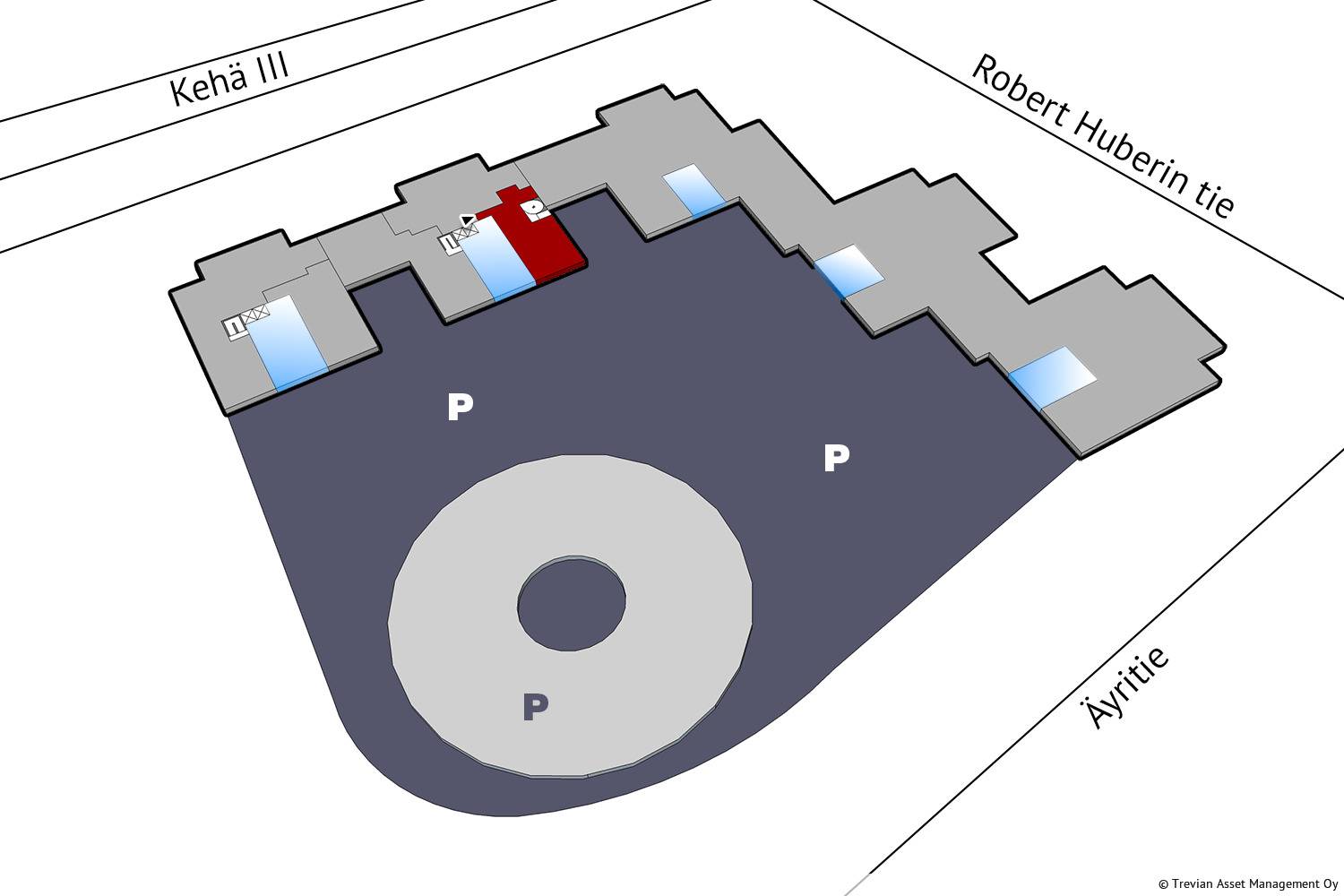 Kehä III

Robert Huberin tie

P

P

P

Äyritie

© Trevian Asset Management Oy