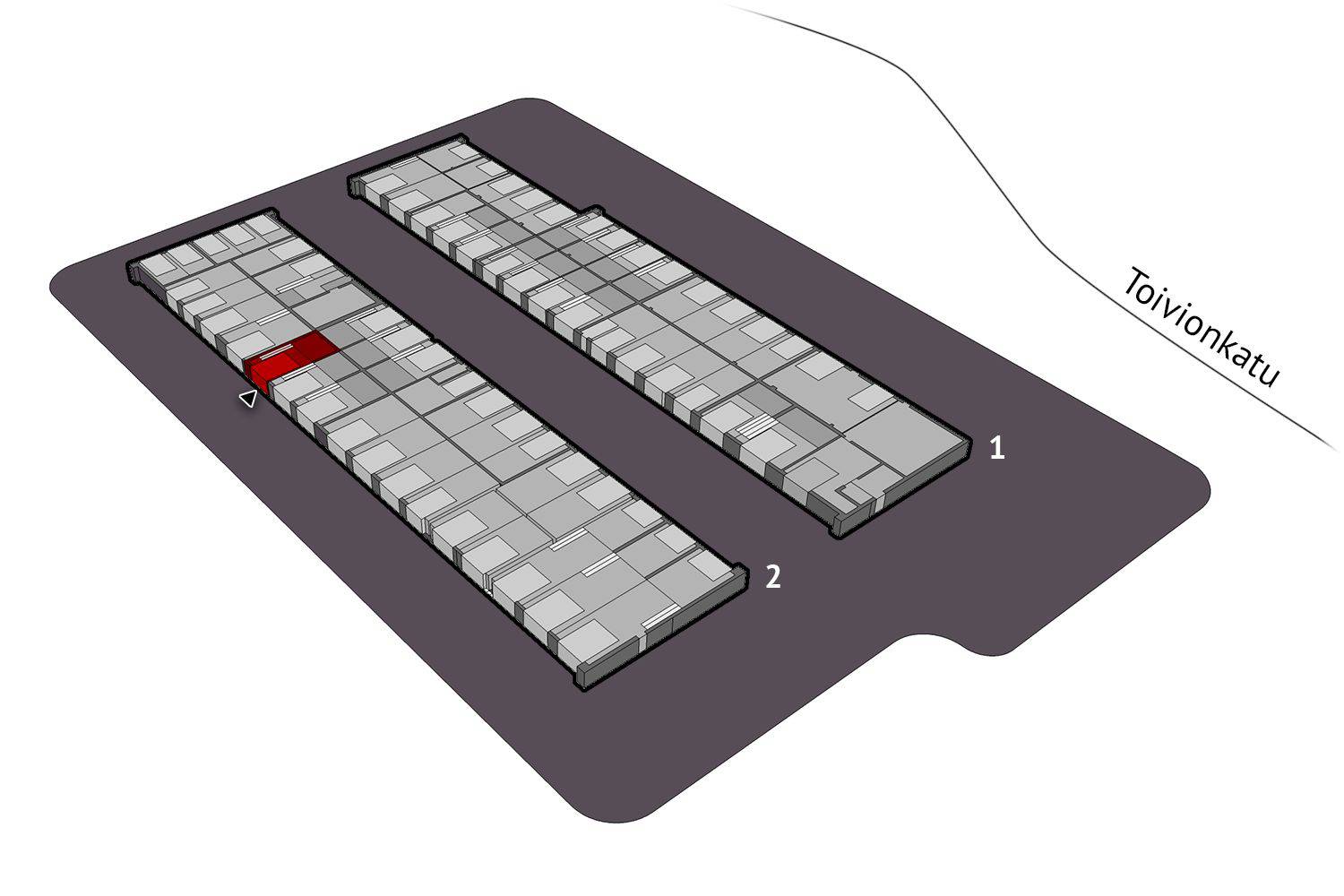 Toivionkatu

1

2