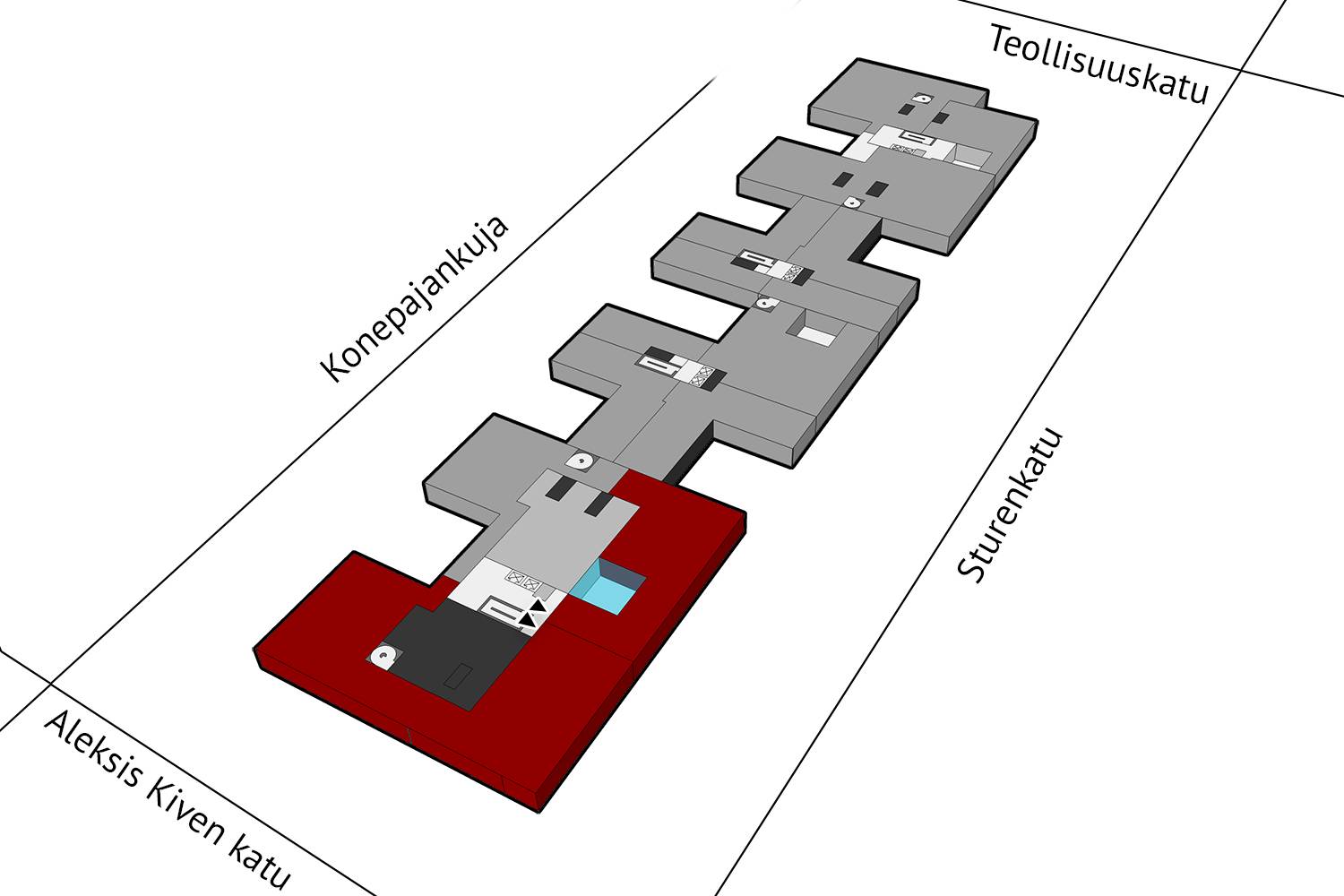 Teollisuuskatu

Konepajankuja

Sturenkatu

Aleksis Kiven katu