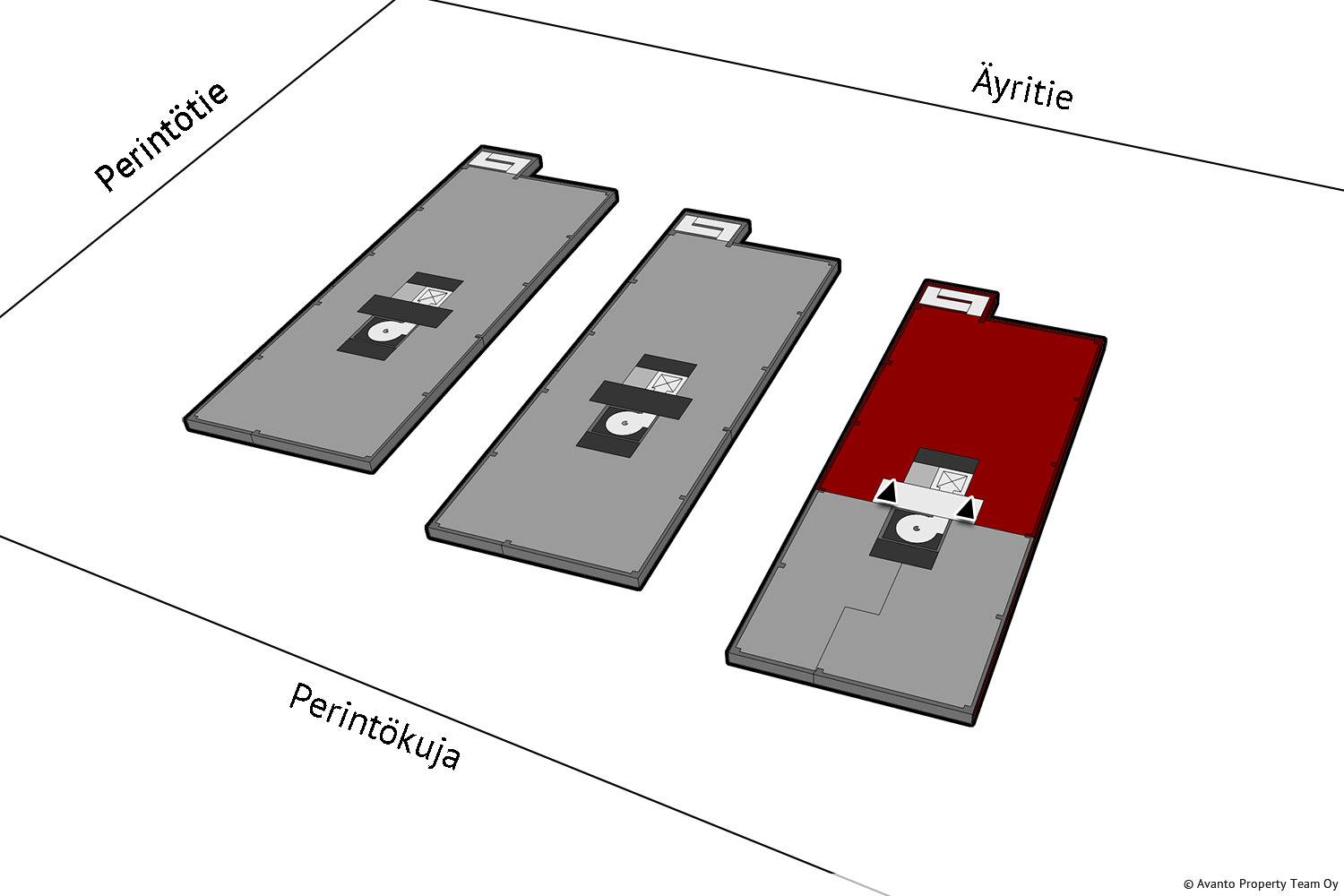 Perintötie

Äyritie

Perintökuja

© Avanto Property Team Oy