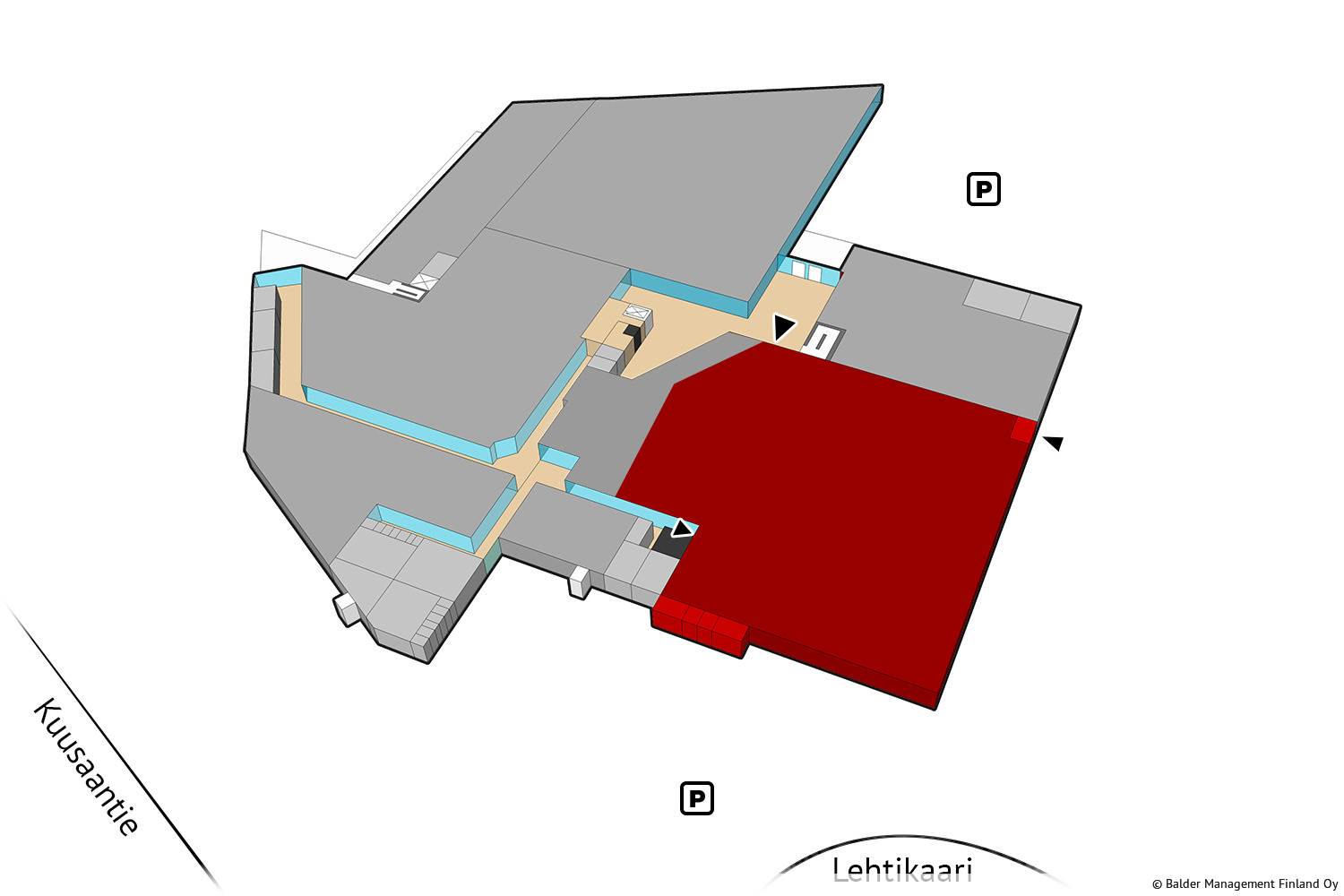 P

Kuusaantie

P

Lehtikaari

© Balder Management Finland Oy