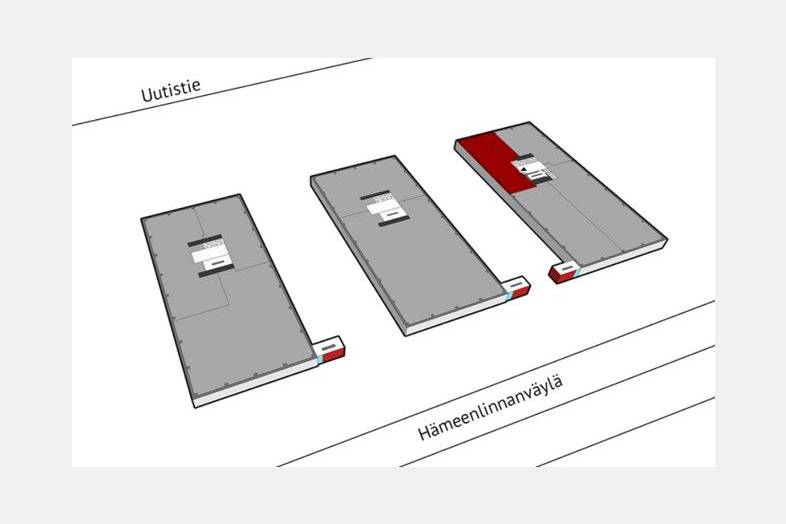 Uutistie

Hämeenlinnanväylä