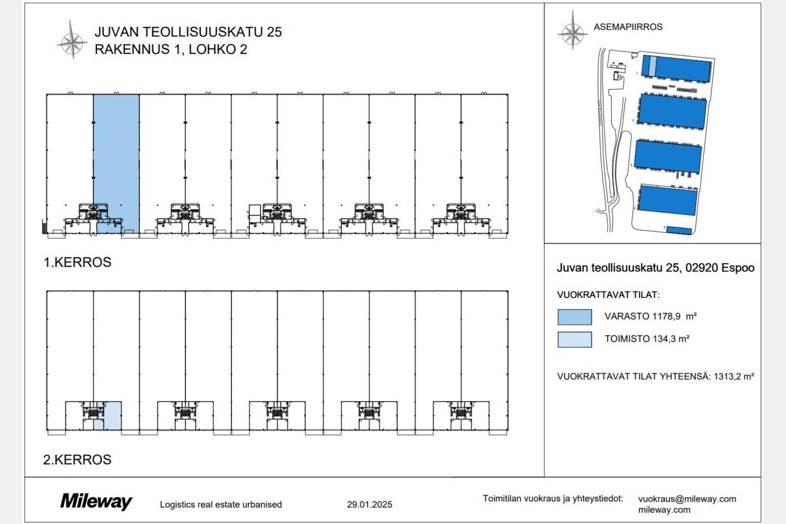 JUVAN TEOLLISUUSKATU 25
RAKENNUS 1, LOHKO 2

1.KERROS

2.KERROS

ASEMAPIIRROS

Juvan teollisuuskatu 25, 02920 Espoo

VUOKRATTAVAT TILAT:

VARASTO 1178,9 m²

TOIMISTO 134,3 m²

VUOKRATTAVAT TILAT YHTEENSÄ: 1313,2 m²

Mileway

Logistics real estate urbanised

29.01.2025

Toimitilan vuokraus ja yhteystiedot:

vuokraus@mileway.com
mileway.com