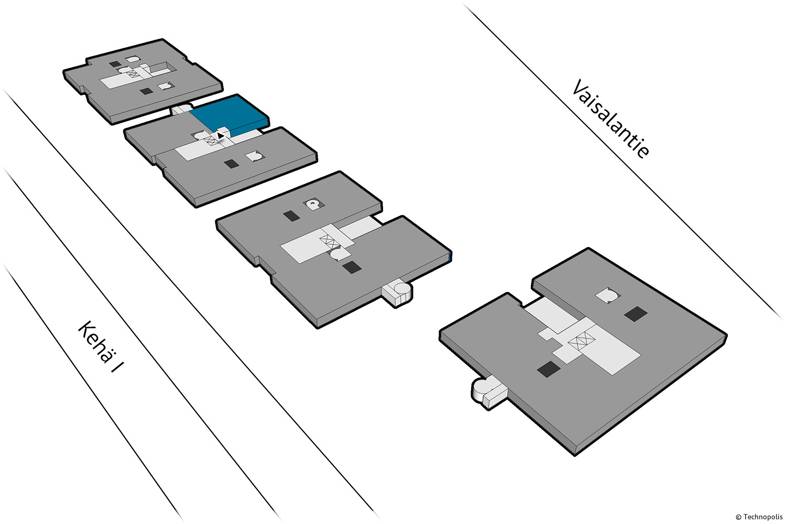 Vaisalantie

Kehä I

© Technopolis