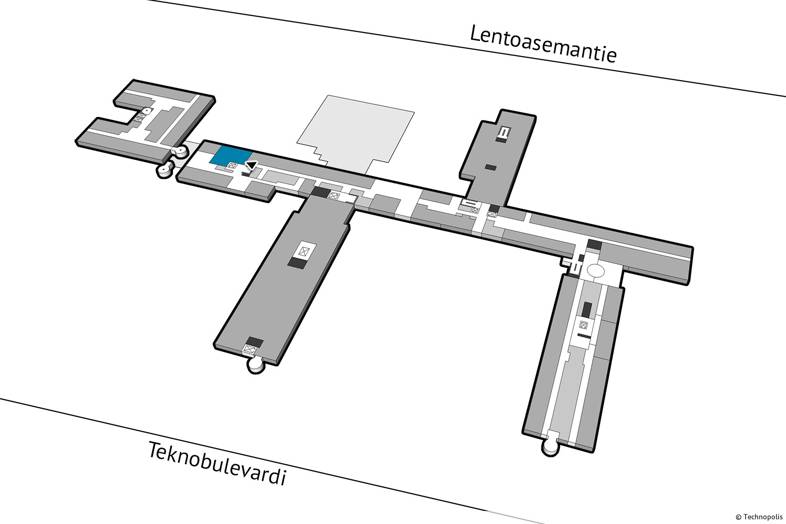 Lentoasemantie

Teknobulevardi

© Technopolis