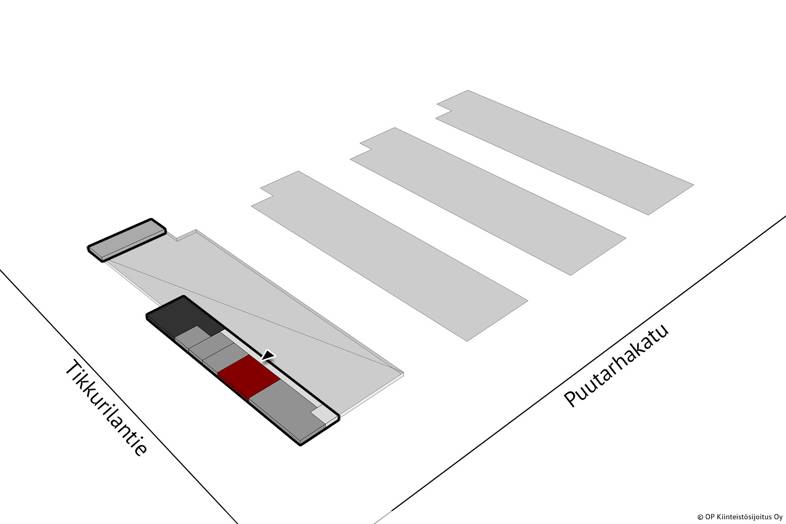 Tikkurilantie

Puutarhakatu

© OP Kiinteistösijoitus Oy